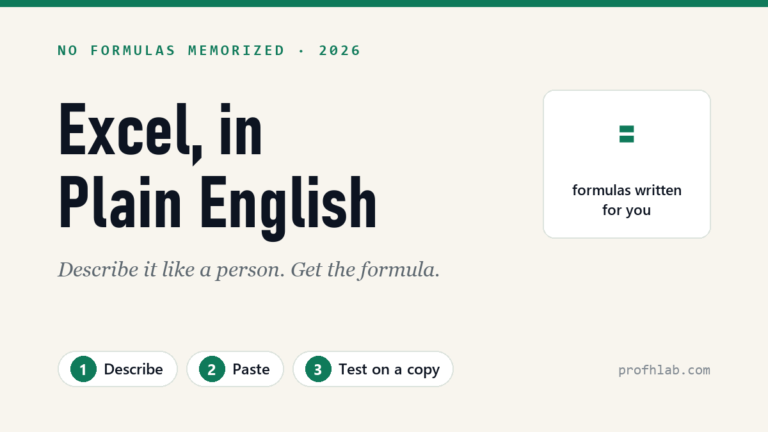 NO FORMULAS MEMORIZED · 2026

Excel, in Plain English

Describe it like a person. Get the formula.

=

formulas written for you

1 Describe
2 Paste
3 Test on a copy

profhlab.com