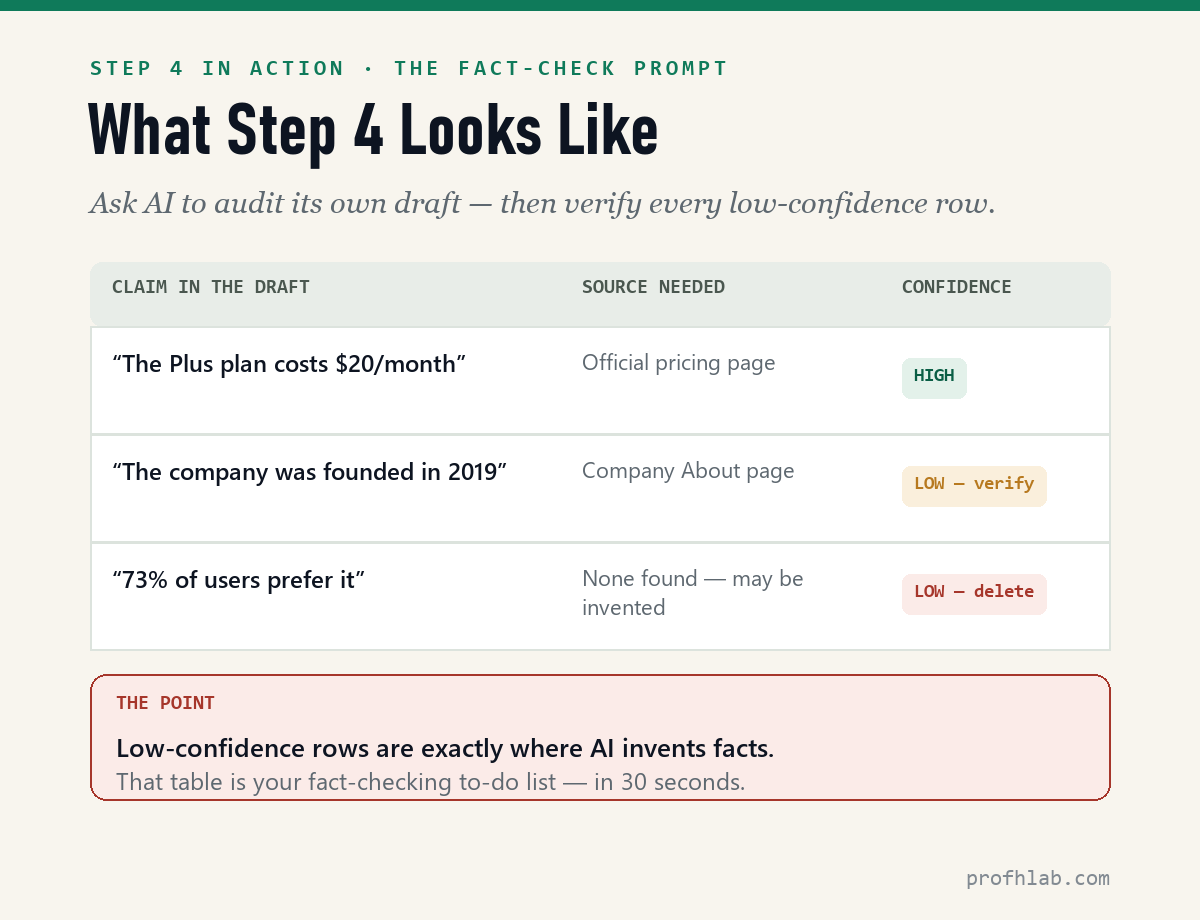 STEP 4 IN ACTION · THE FACT-CHECK PROMPT

What Step 4 Looks Like

Ask AI to audit its own draft — then verify every low-confidence row.

| CLAIM IN THE DRAFT | SOURCE NEEDED | CONFIDENCE |
|---|---|---|
| “The Plus plan costs \$20/month” | Official pricing page | HIGH |
| “The company was founded in 2019” | Company About page | LOW — verify |
| “73% of users prefer it” | None found — may be invented | LOW — delete |

THE POINT

Low-confidence rows are exactly where AI invents facts.
That table is your fact-checking to-do list — in 30 seconds.

profhlab.com